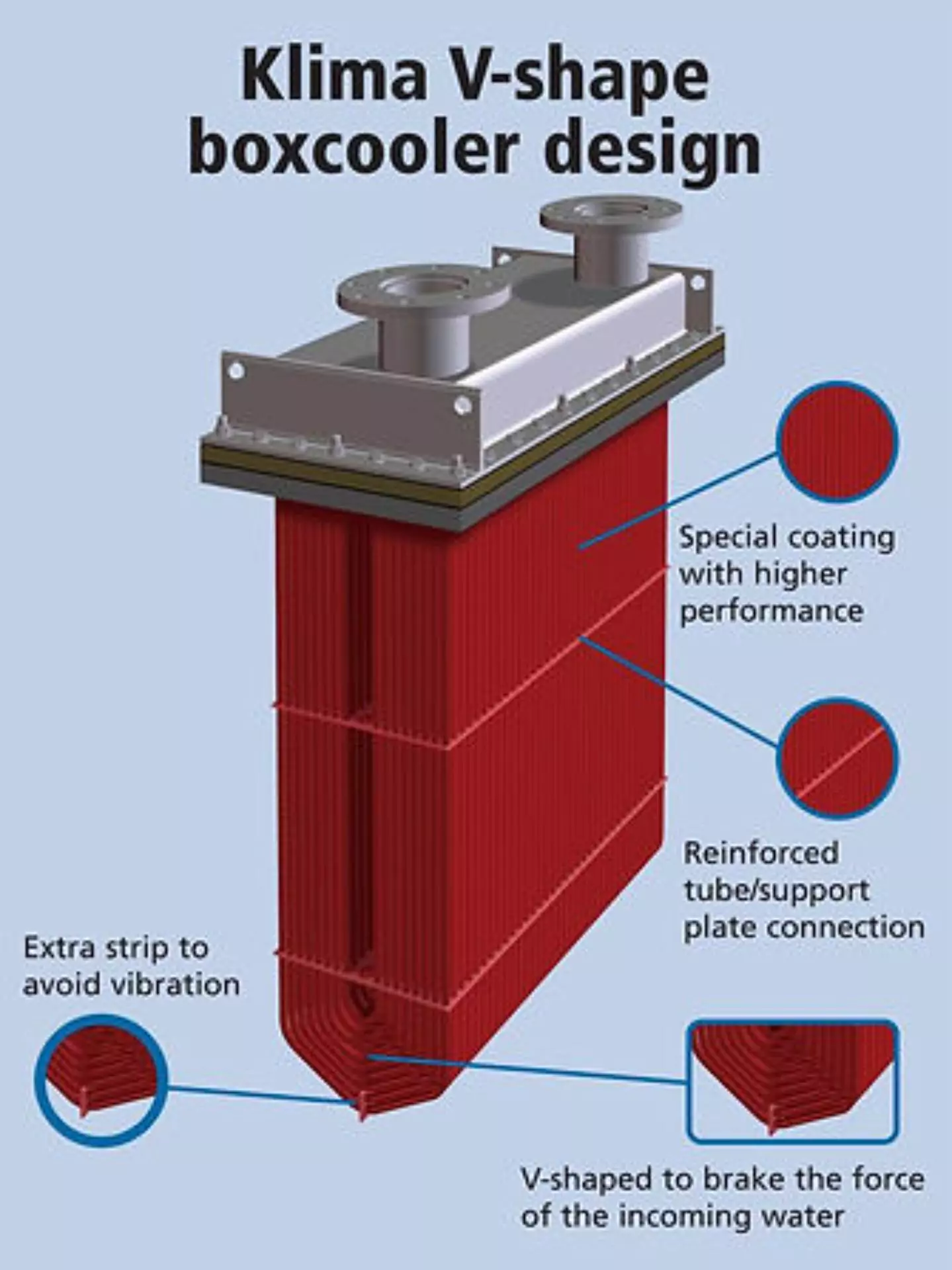 Klima V-shape boxcooler design

Special coating with higher performance

Reinforced tube/support plate connection

Extra strip to avoid vibration

V-shaped to brake the force of the incoming water